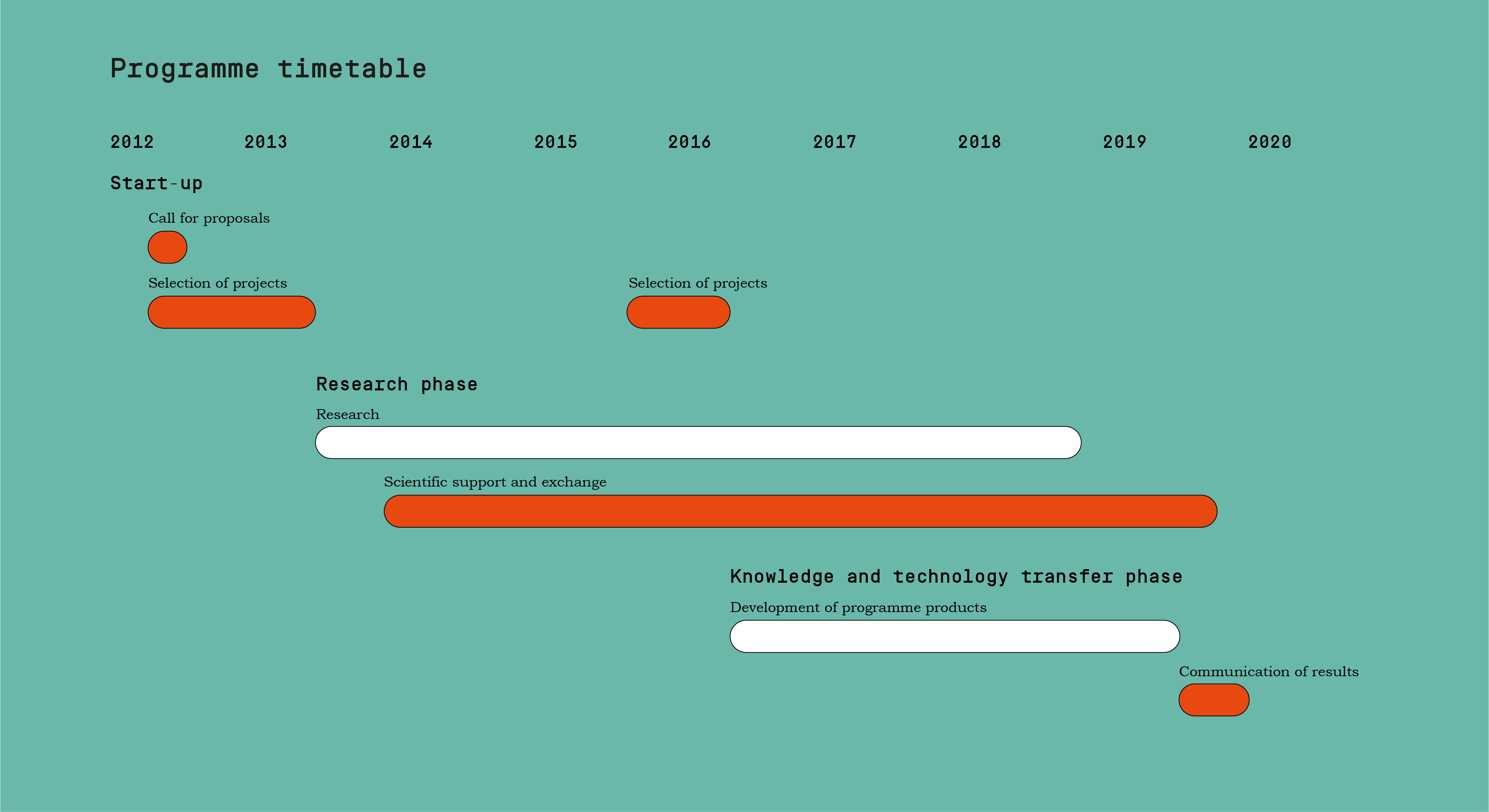 Programme timetable

2012 2013 2014 2015 2016 2017 2018 2019 2020

Start-up

Call for proposals

Selection of projects

Selection of projects

Research phase

Research

Scientific support and exchange

Knowledge and technology transfer phase

Development of programme products

Communication of results